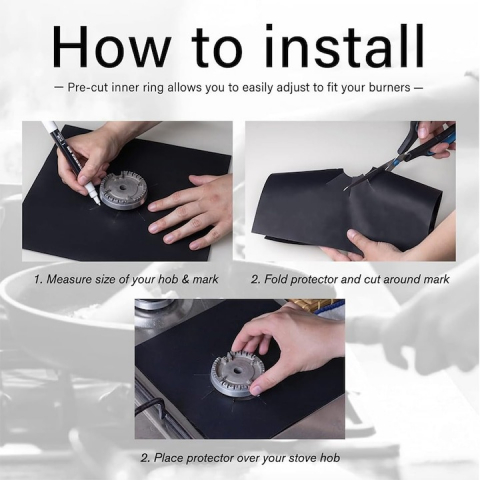 How to install

— Pre-cut inner ring allows you to easily adjust to fit your burners —

1. Measure size of your hob & mark

2. Fold protector and cut around mark

2. Place protector over your stove hob