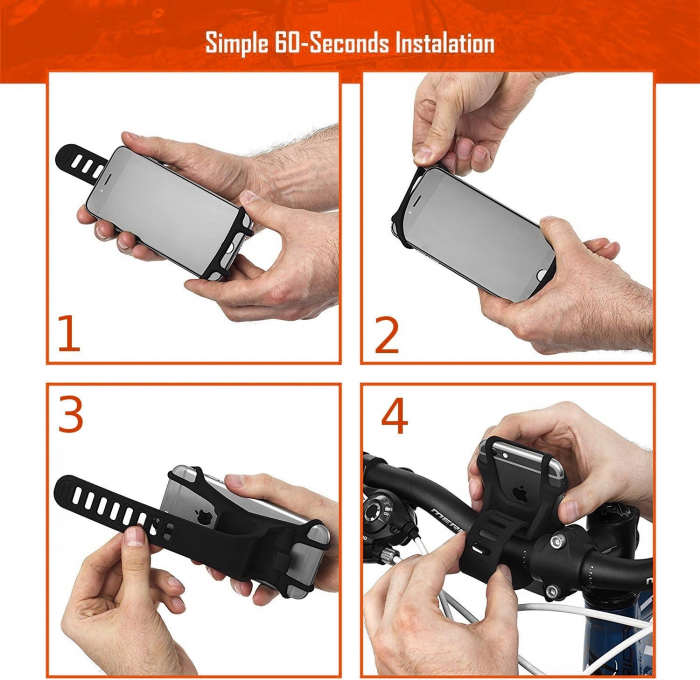 Simple 60-Seconds Instalation

1

2

3

4