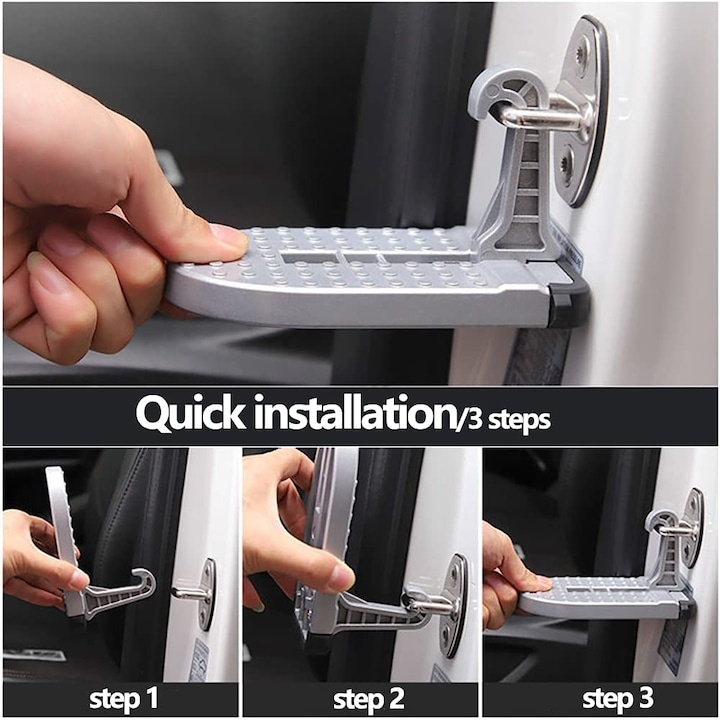 Quick installation/3 steps

step 1

step 2

step 3