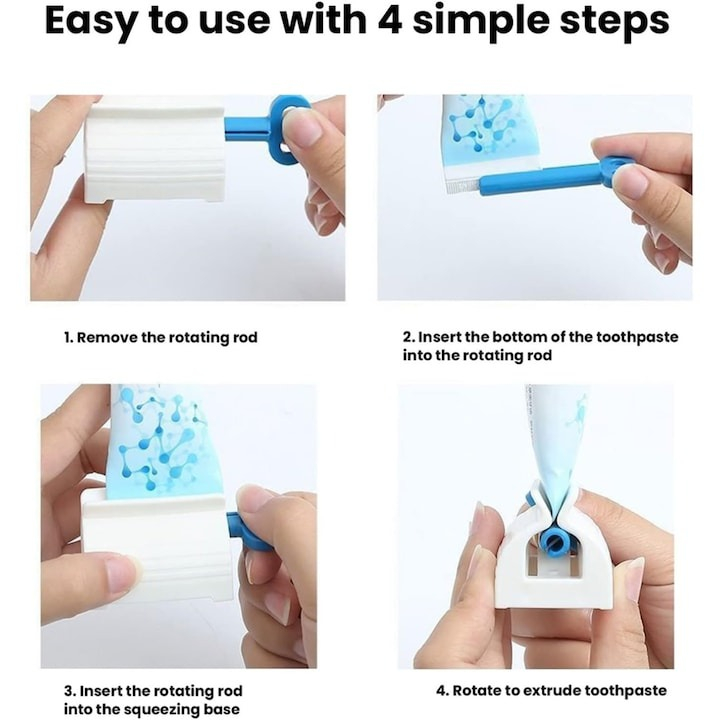 Easy to use with 4 simple steps

1. Remove the rotating rod

2. Insert the bottom of the toothpaste into the rotating rod

3. Insert the rotating rod into the squeezing base

4. Rotate to extrude toothpaste