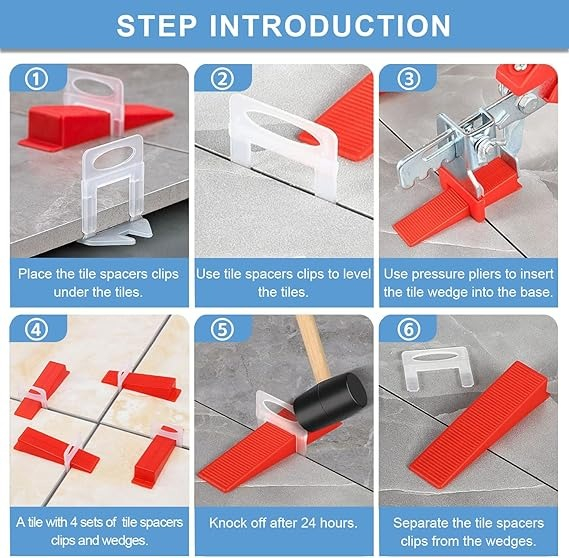 STEP INTRODUCTION

①
Place the tile spacers clips under the tiles.

②
Use tile spacers clips to level the tiles.

③
Use pressure pliers to insert the tile wedge into the base.

④
A tile with 4 sets of tile spacers clips and wedges.

⑤
Knock off after 24 hours.

⑥
Separate the tile spacers clips from the wedges.