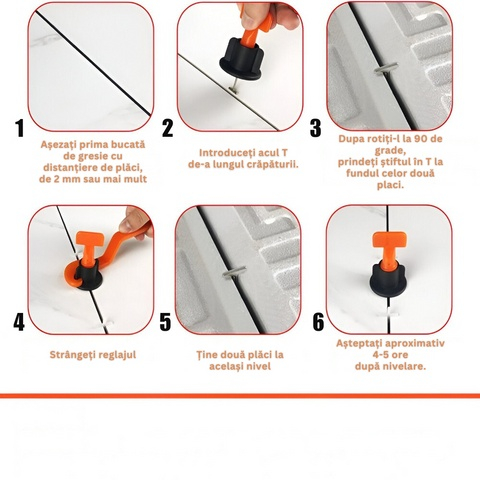 1

Așezați prima bucată de gresie cu distanțiere de plăci, de 2 mm sau mai mult

2

Introduceți acul T de-a lungul crăpăturii.

3

Dupa rotiți-l la 90 de grade, prindeți știftul în T la fundul celor două placi.

4

Strângeți reglajul

5

Ține două plăci la același nivel

6

Așteptați aproximativ 4-5 ore după nivelare.