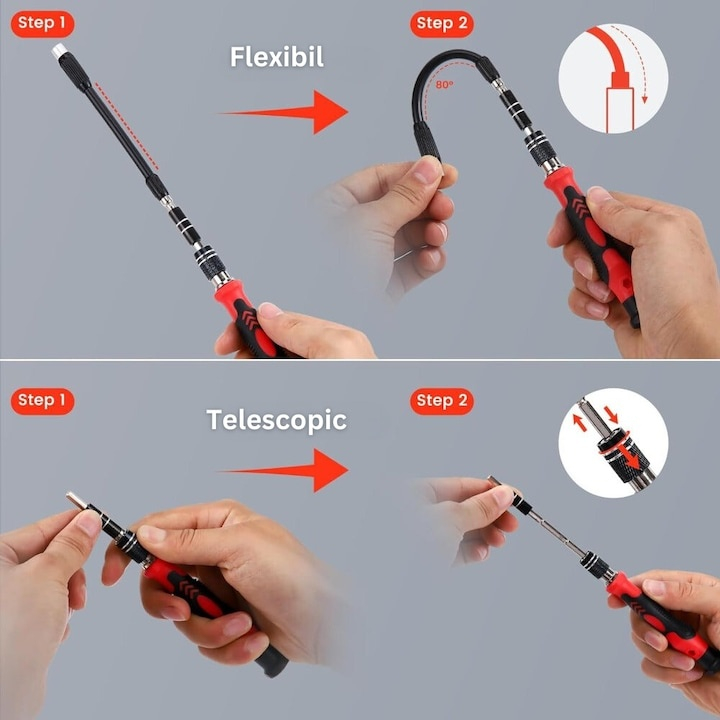 Step 1

Flexibil

Step 2

80°

Step 1

Telescopic

Step 2