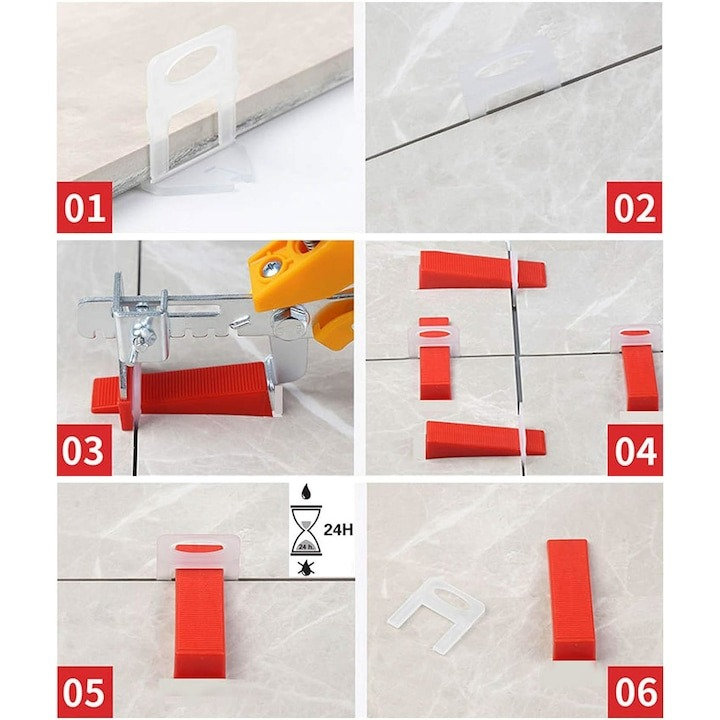 01

02

03

04

24H

24 h

05

06