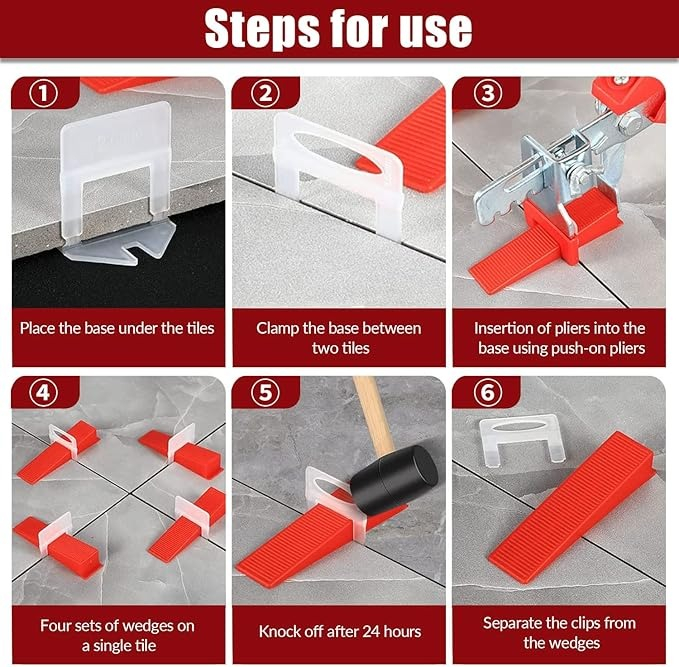 Steps for use

1

Place the base under the tiles

2

Clamp the base between two tiles

3

Insertion of pliers into the base using push-on pliers

4

Four sets of wedges on a single tile

5

Knock off after 24 hours

6

Separate the clips from the wedges