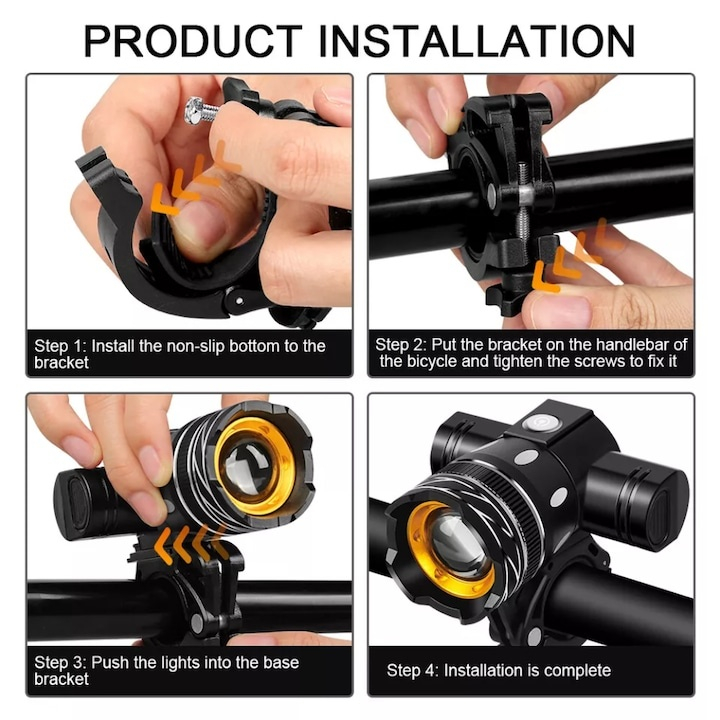 PRODUCT INSTALLATION

Step 1: Install the non-slip bottom to the bracket

Step 2: Put the bracket on the handlebar of the bicycle and tighten the screws to fix it

Step 3: Push the lights into the base bracket

Step 4: Installation is complete