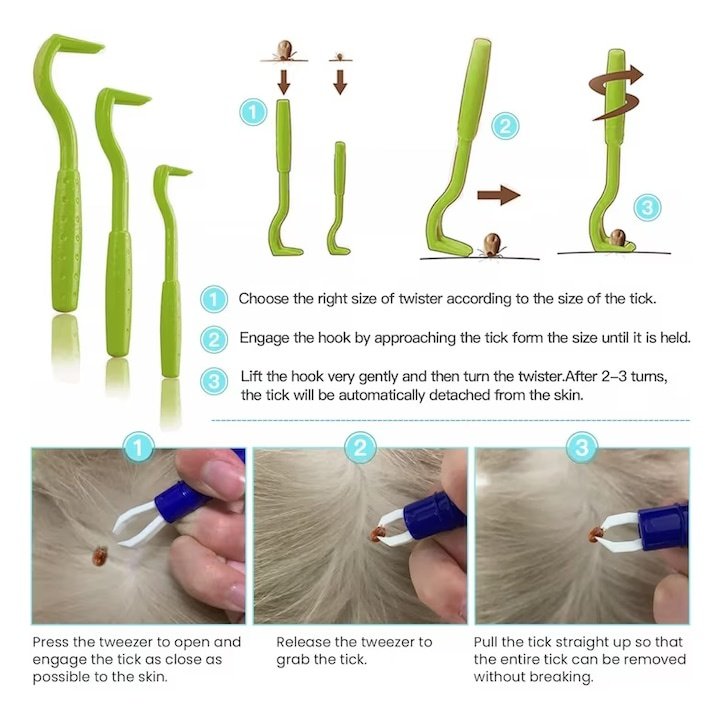 1

2

3

1 Choose the right size of twister according to the size of the tick.

2 Engage the hook by approaching the tick form the size until it is held.

3 Lift the hook very gently and then turn the twister.After 2–3 turns, the tick will be automatically detached from the skin.

1

2

3

Press the tweezer to open and engage the tick as close as possible to the skin.

Release the tweezer to grab the tick.

Pull the tick straight up so that the entire tick can be removed without breaking.