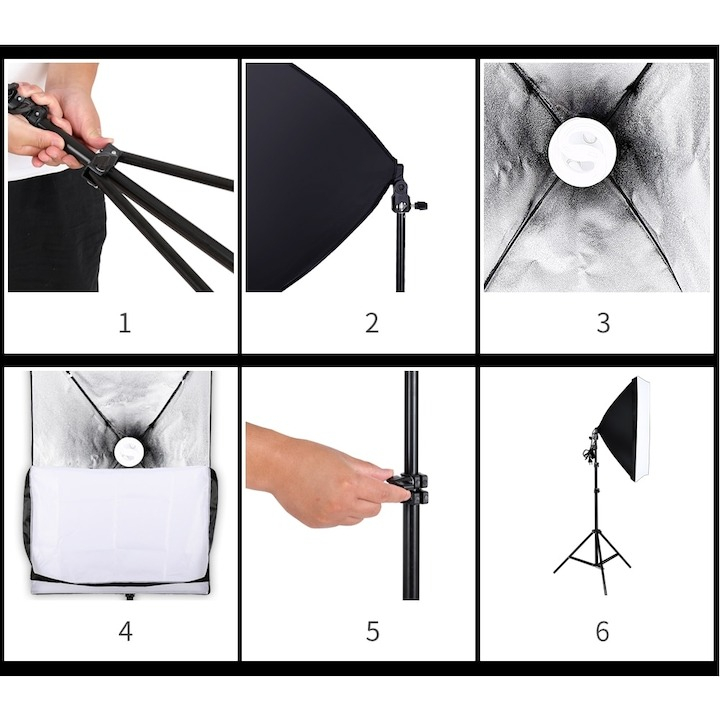 1

2

3

4

5

6