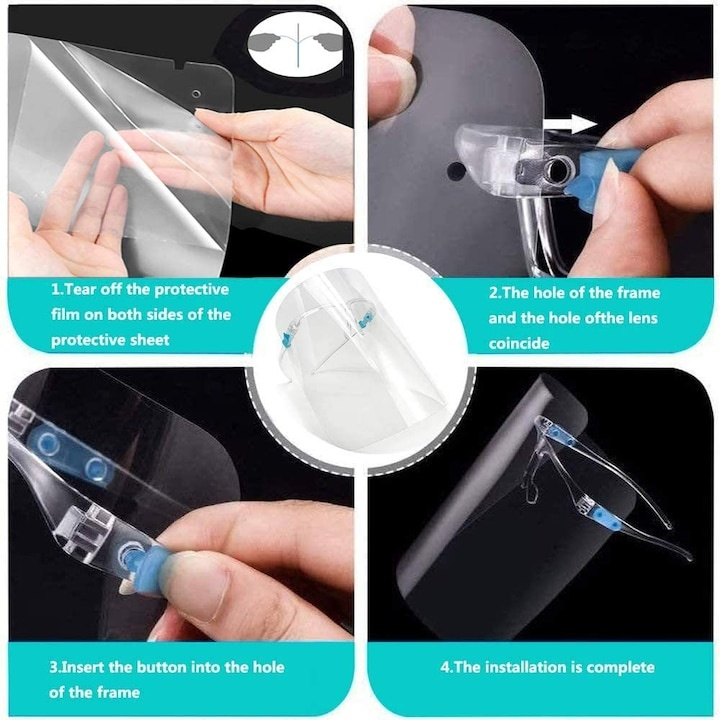 1.Tear off the protective film on both sides of the protective sheet

2.The hole of the frame and the hole ofthe lens coincide

3.Insert the button into the hole of the frame

4.The installation is complete