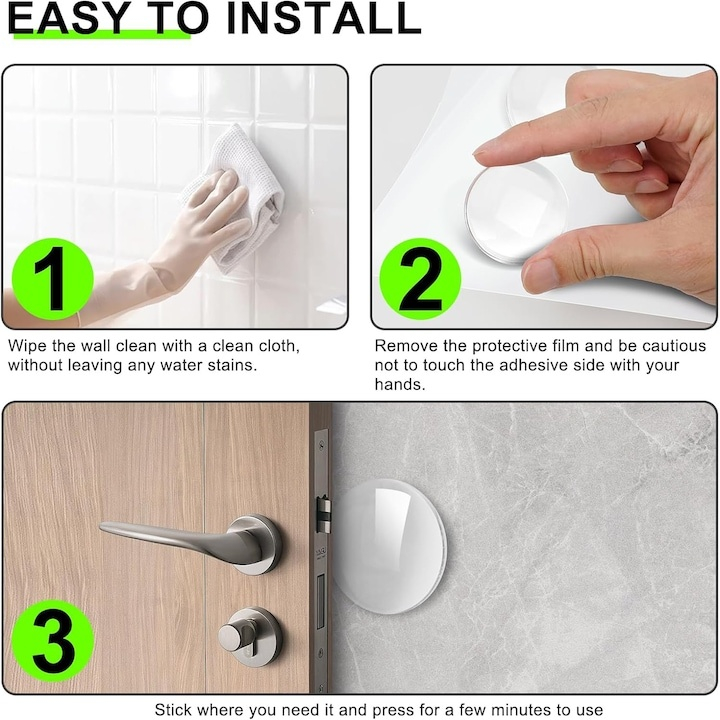 EASY TO INSTALL

1

Wipe the wall clean with a clean cloth, without leaving any water stains.

2

Remove the protective film and be cautious not to touch the adhesive side with your hands.

3

Stick where you need it and press for a few minutes to use