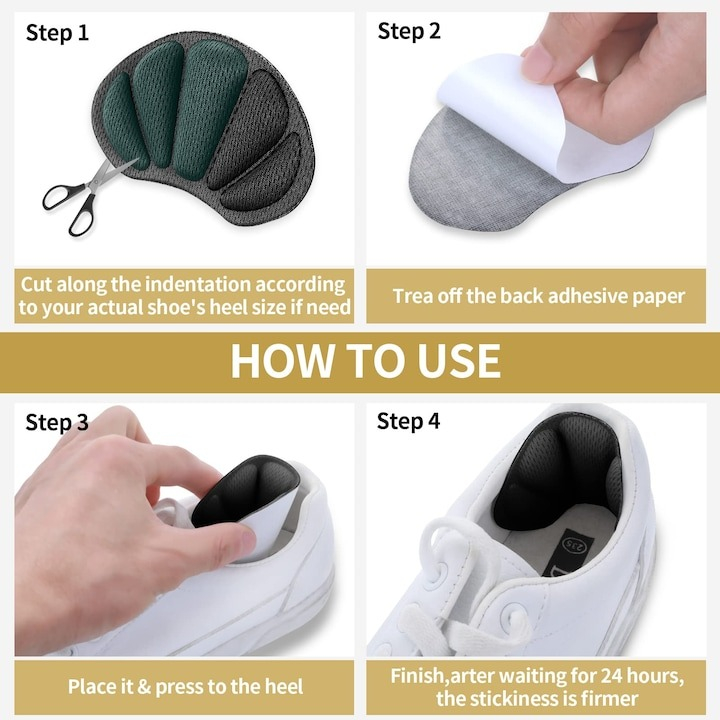 Step 1

Cut along the indentation according to your actual shoe's heel size if need

Step 2

Trea off the back adhesive paper

HOW TO USE

Step 3

Place it & press to the heel

Step 4

235

Finish,arter waiting for 24 hours, the stickiness is firmer