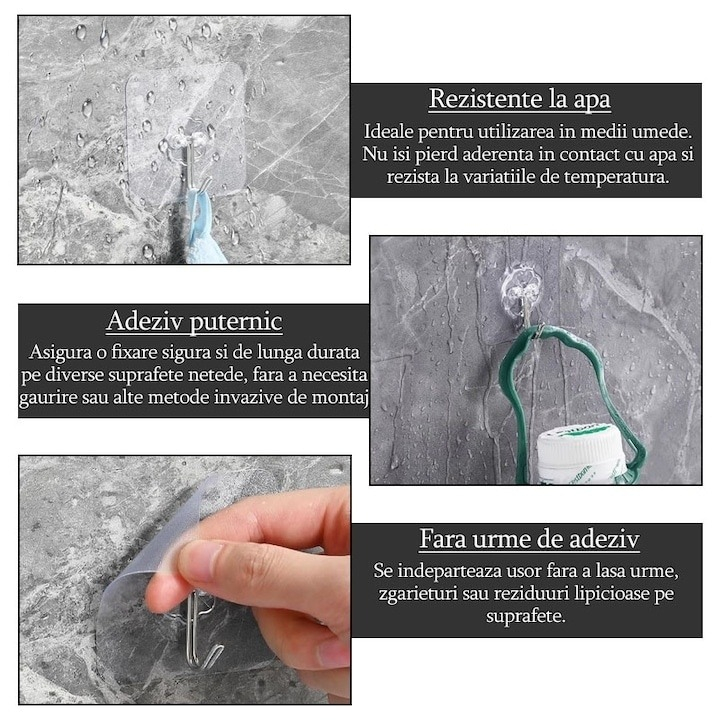 Rezistente la apa

Ideale pentru utilizarea in medii umede. Nu isi pierd aderenta in contact cu apa si rezista la variatiile de temperatura.

Adeziv puternic

Asigura o fixare sigura si de lunga durata pe diverse suprafete netede, fara a necesita gaurire sau alte metode invazive de montaj

Fara urme de adeziv

Se indeparteaza usor fara a lasa urme, zgarieturi sau reziduuri lipicioase pe suprafete.