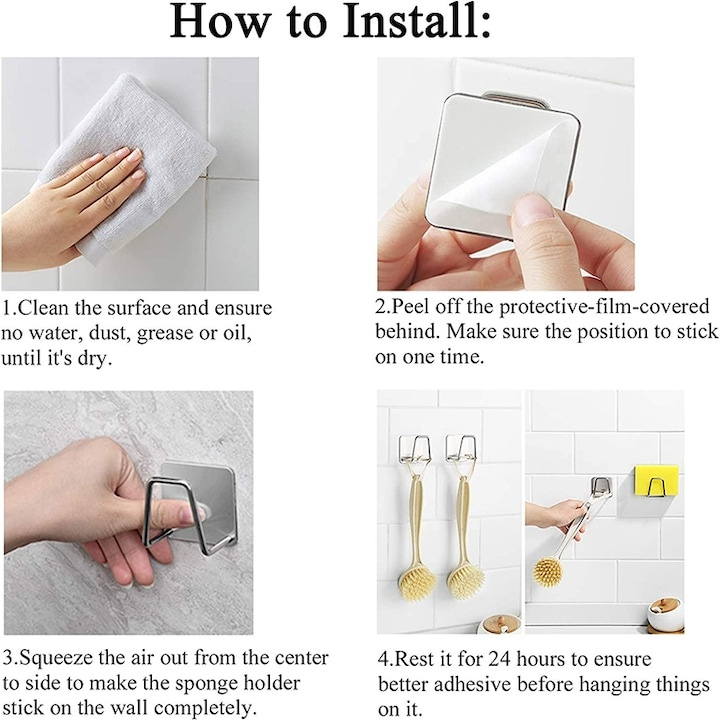 How to Install:

1.Clean the surface and ensure no water, dust, grease or oil, until it's dry.

2.Peel off the protective-film-covered behind. Make sure the position to stick on one time.

3.Squeeze the air out from the center to side to make the sponge holder stick on the wall completely.

4.Rest it for 24 hours to ensure better adhesive before hanging things on it.