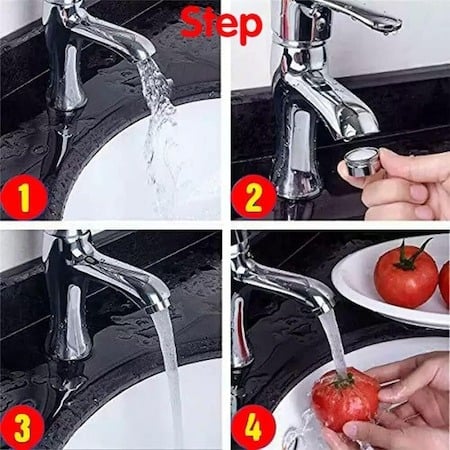 Step

1

2

3

4