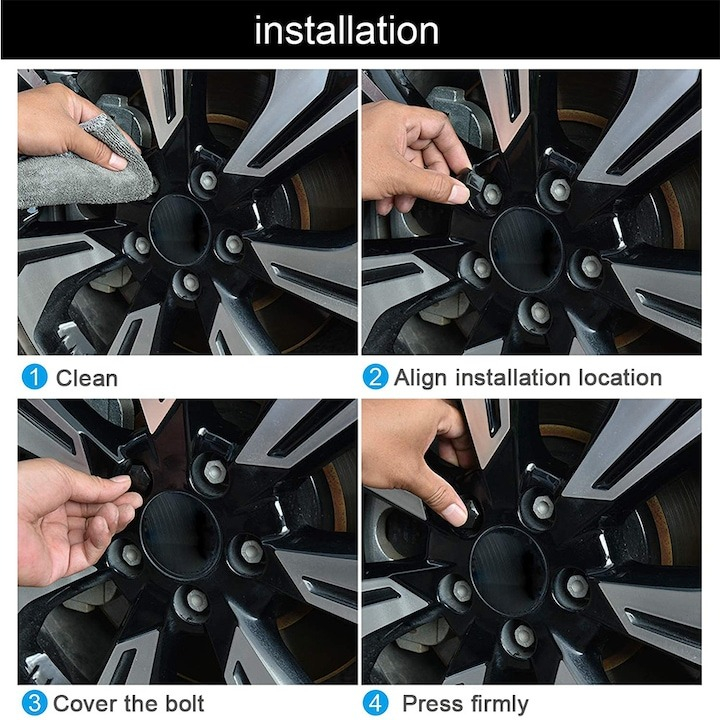 installation

1 Clean

2 Align installation location

3 Cover the bolt

4 Press firmly