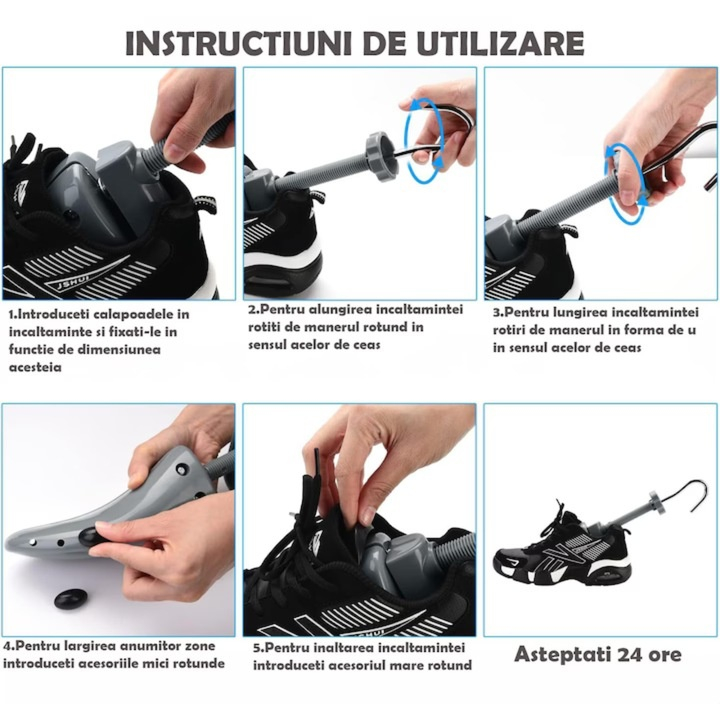 INSTRUCTIUNI DE UTILIZARE

JSHUI

1.Introduceti calapoadele in incaltaminte si fixati-le in functie de dimensiunea acesteia

2.Pentru alungirea incaltamintei rotiti de manerul rotund in sensul acelor de ceas

3.Pentru lungirea incaltamintei rotiri de manerul in forma de u in sensul acelor de ceas

4.Pentru largirea anumitor zone introduceti acesoriile mici rotunde

5.Pentru inaltarea incaltamintei introduceti acesoriul mare rotund

Asteptati 24 ore