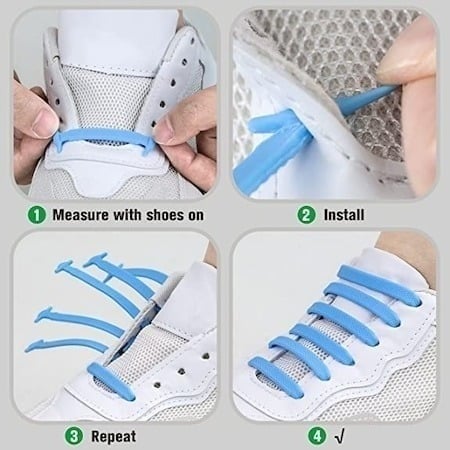 1 Measure with shoes on

2 Install

3 Repeat

4 √