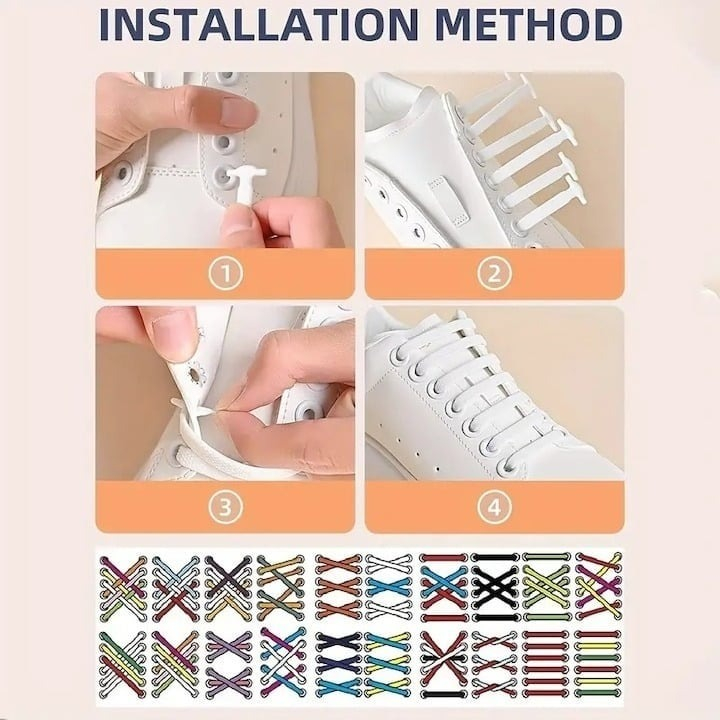 INSTALLATION METHOD

①

②

③

④