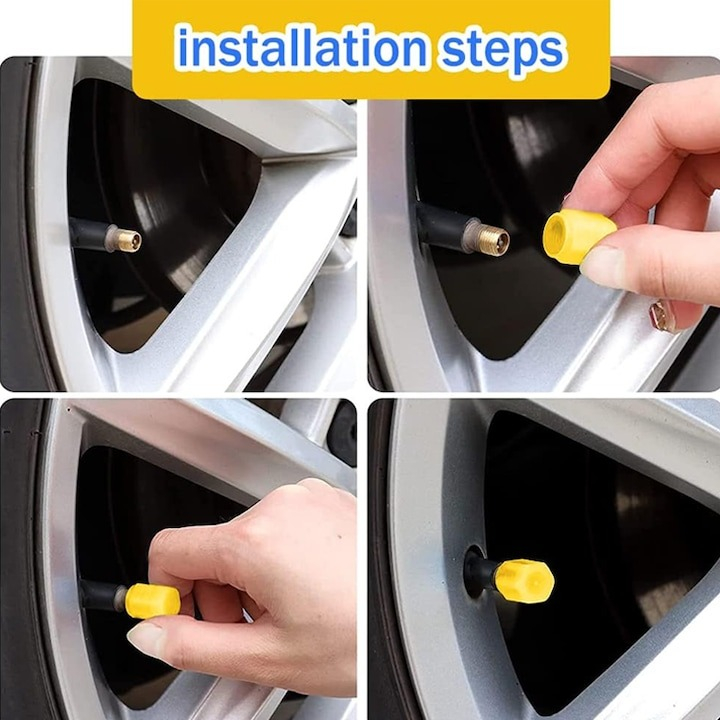 installation steps