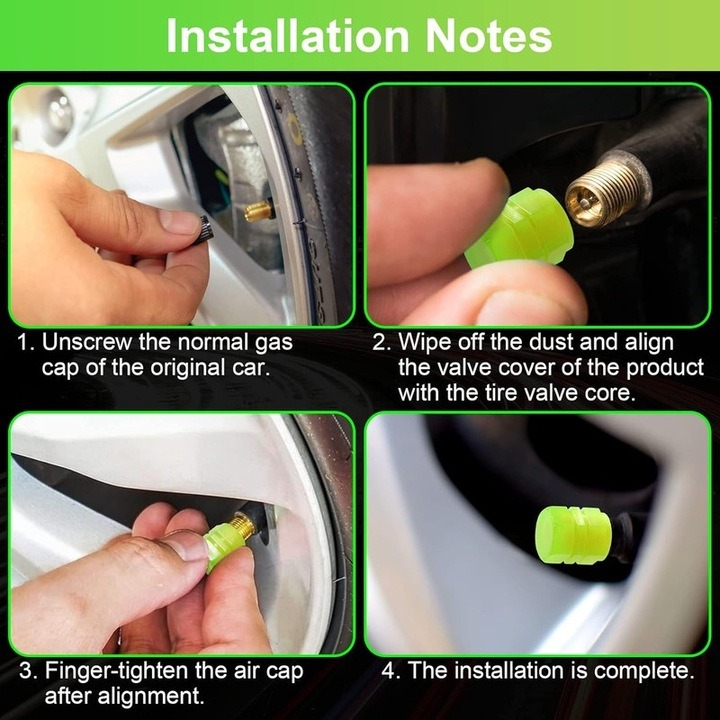 Installation Notes

1. Unscrew the normal gas cap of the original car.

2. Wipe off the dust and align the valve cover of the product with the tire valve core.

3. Finger-tighten the air cap after alignment.

4. The installation is complete.