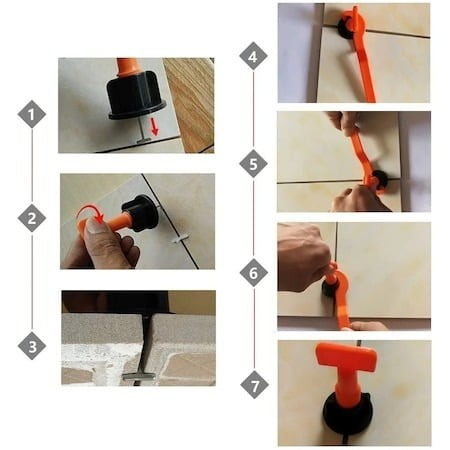 1
2
3
4
5
6
7