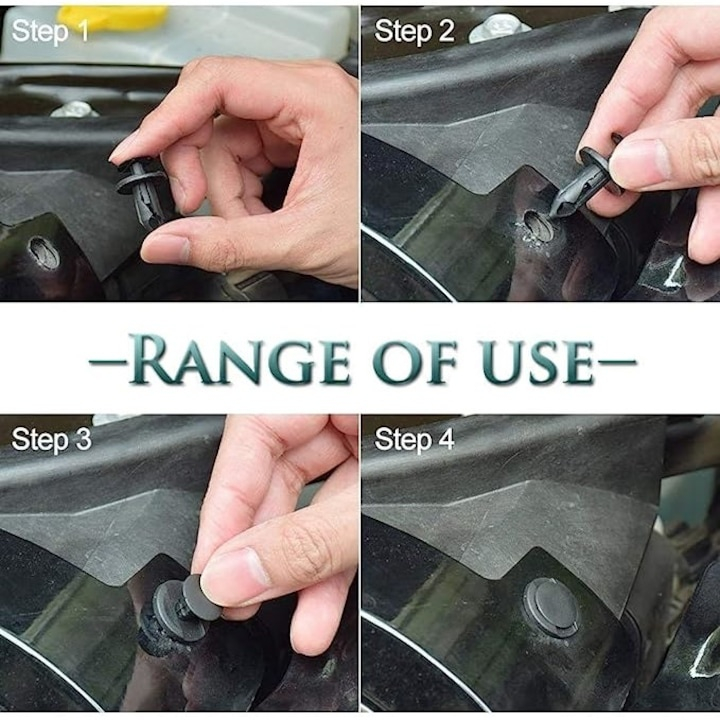 Step 1

Step 2

—RANGE OF USE—

Step 3

Step 4