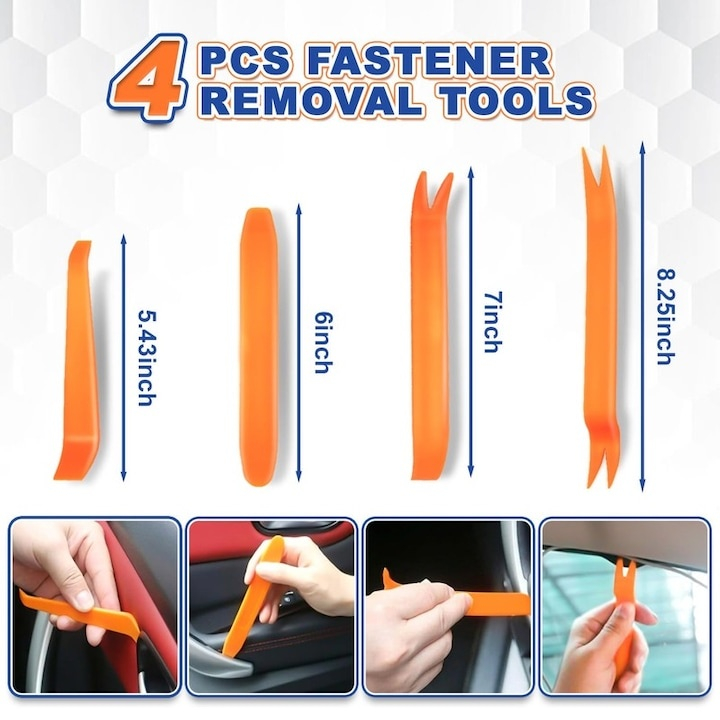 4 PCS FASTENER REMOVAL TOOLS

5.43inch

6inch

7inch

8.25inch