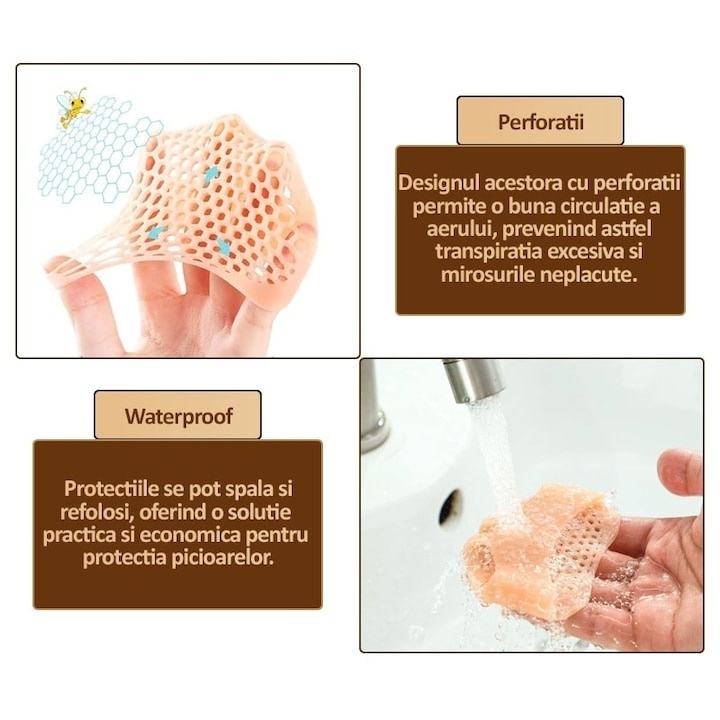 Perforatii

Designul acestora cu perforatii permite o buna circulatie a aerului, prevenind astfel transpiratia excesiva si mirosurile neplacute.

Waterproof

Protectiile se pot spala si refolosi, oferind o solutie practica si economica pentru protectia picioarelor.