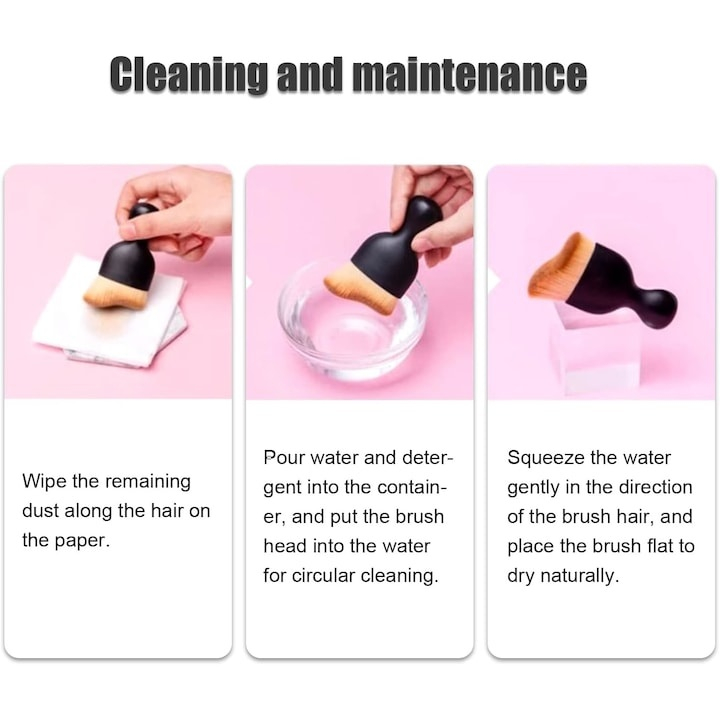 Cleaning and maintenance

Wipe the remaining dust along the hair on the paper.

Pour water and detergent into the container, and put the brush head into the water for circular cleaning.

Squeeze the water gently in the direction of the brush hair, and place the brush flat to dry naturally.