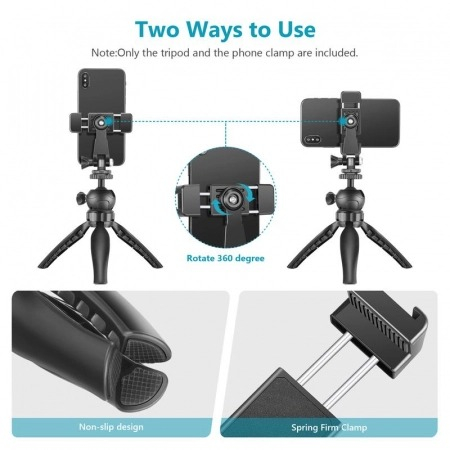 Two Ways to Use

Note:Only the tripod and the phone clamp are included.

Rotate 360 degree

Non-slip design

Spring Firm Clamp