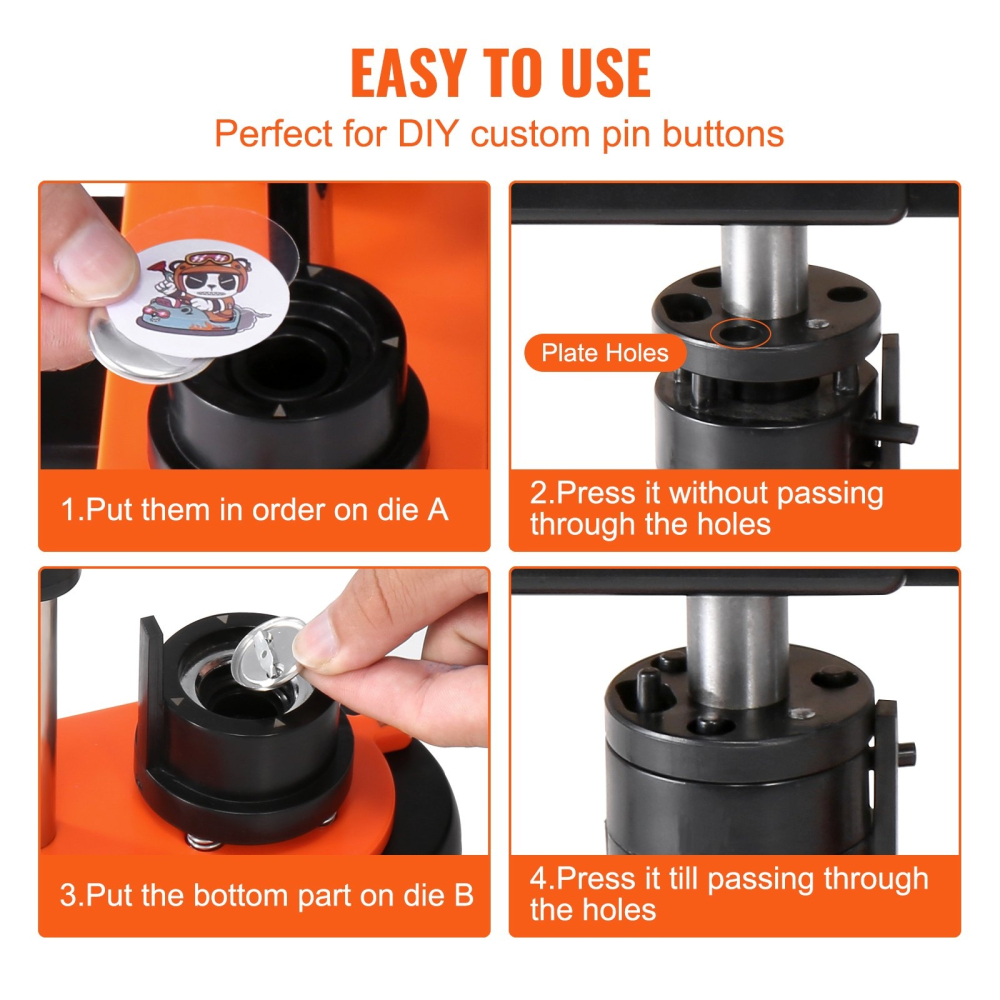 EASY TO USE
Perfect for DIY custom pin buttons

1.Put them in order on die A

Plate Holes

2.Press it without passing through the holes

3.Put the bottom part on die B

4.Press it till passing through the holes