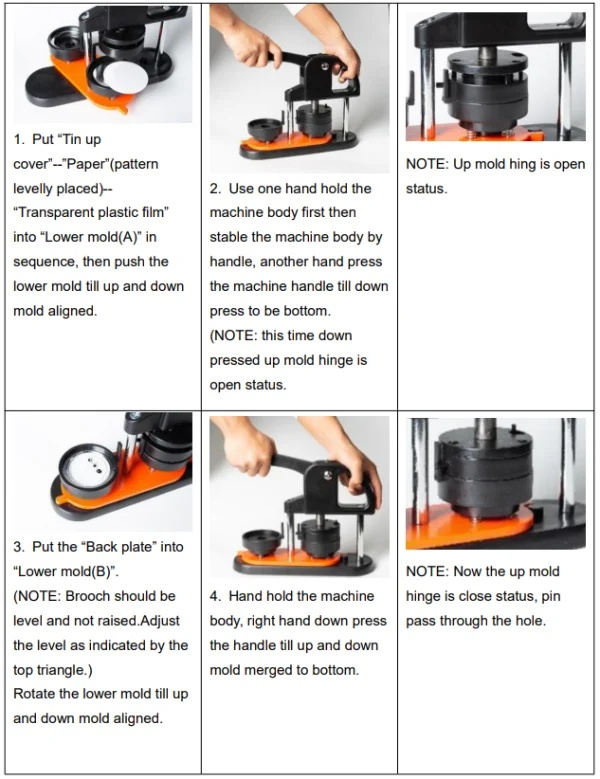 | | | |
|---|---|---|
| 1. Put “Tin up cover”--”Paper”(pattern levelly placed)-- “Transparent plastic film” into “Lower mold(A)” in sequence, then push the lower mold till up and down mold aligned. | 2. Use one hand hold the machine body first then stable the machine body by handle, another hand press the machine handle till down press to be bottom. (NOTE: this time down pressed up mold hinge is open status. | NOTE: Up mold hing is open status. |
| 3. Put the “Back plate” into “Lower mold(B)”. (NOTE: Brooch should be level and not raised.Adjust the level as indicated by the top triangle.) Rotate the lower mold till up and down mold aligned. | 4. Hand hold the machine body, right hand down press the handle till up and down mold merged to bottom. | NOTE: Now the up mold hinge is close status, pin pass through the hole. |