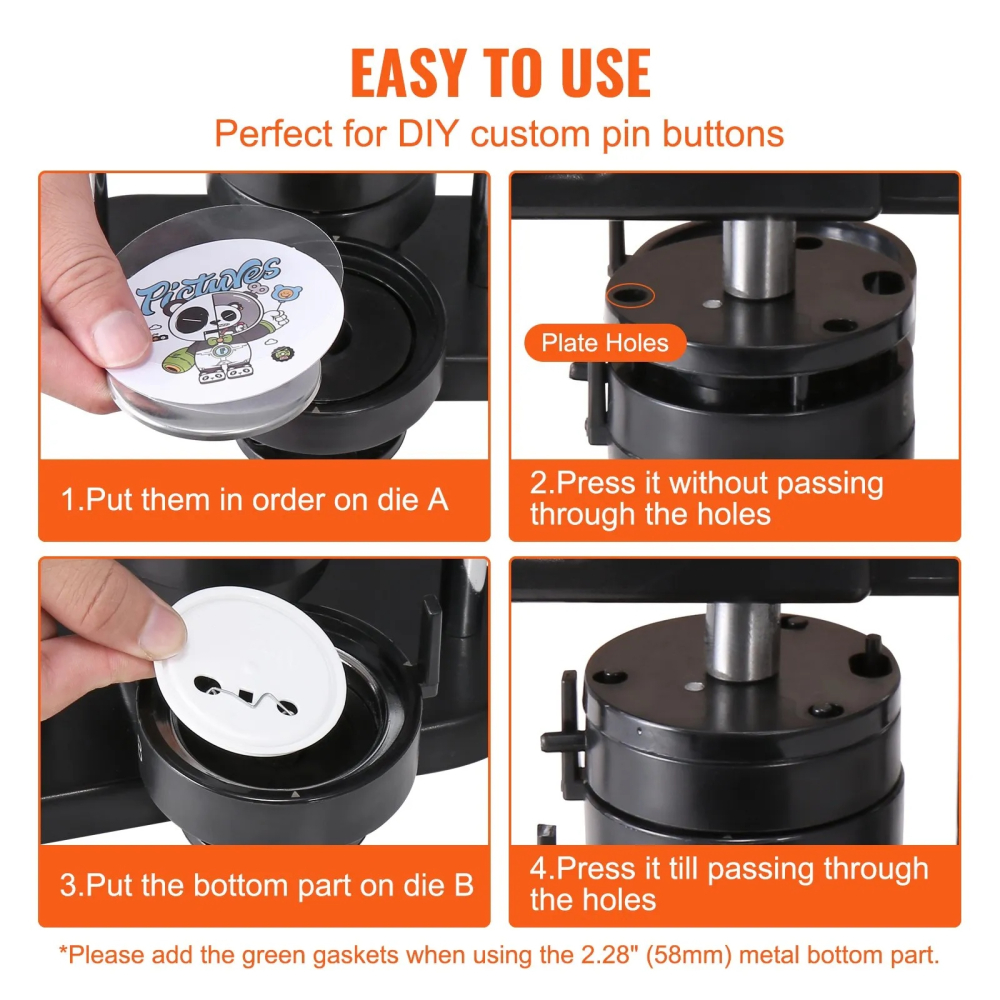 EASY TO USE
Perfect for DIY custom pin buttons

Pictures

1.Put them in order on die A

Plate Holes

2.Press it without passing through the holes

3.Put the bottom part on die B

4.Press it till passing through the holes

*Please add the green gaskets when using the 2.28" (58mm) metal bottom part.