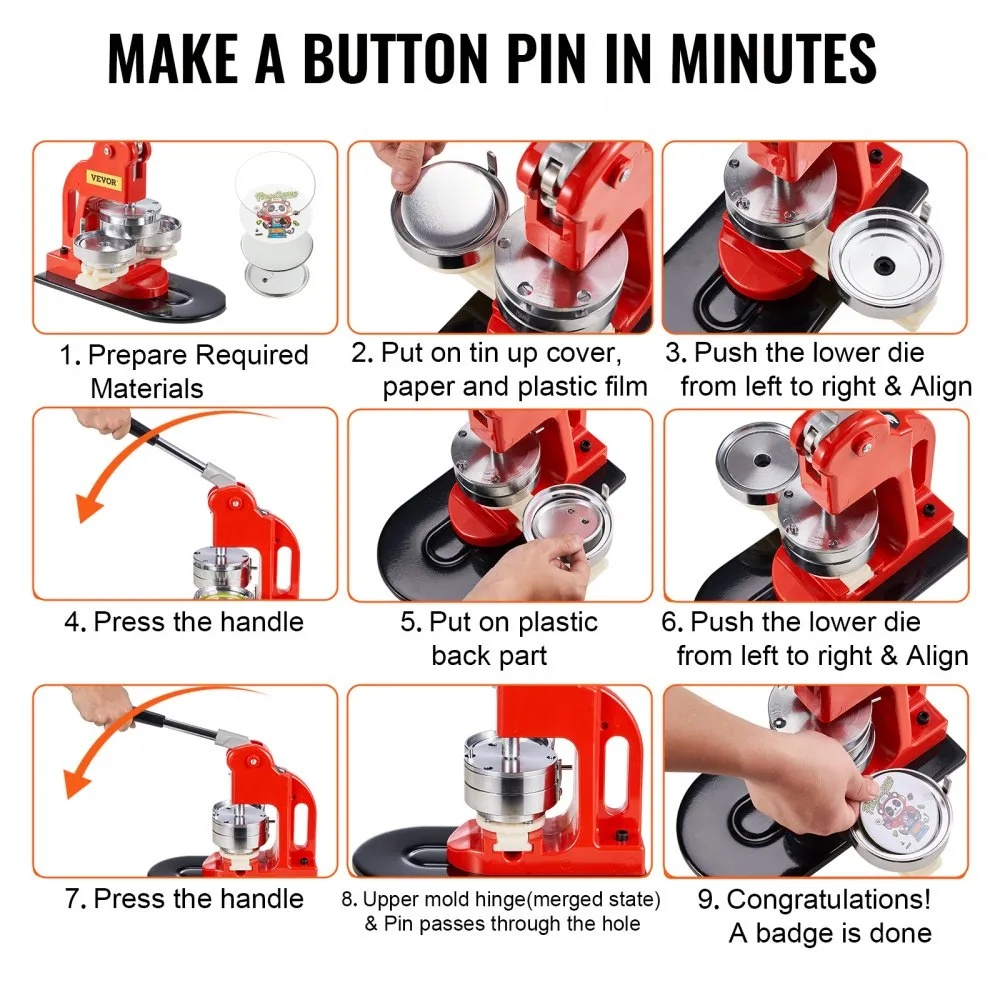 MAKE A BUTTON PIN IN MINUTES

VEVOR

1. Prepare Required Materials

2. Put on tin up cover, paper and plastic film

3. Push the lower die from left to right & Align

4. Press the handle

5. Put on plastic back part

6. Push the lower die from left to right & Align

7. Press the handle

8. Upper mold hinge(merged state) & Pin passes through the hole

9. Congratulations! A badge is done