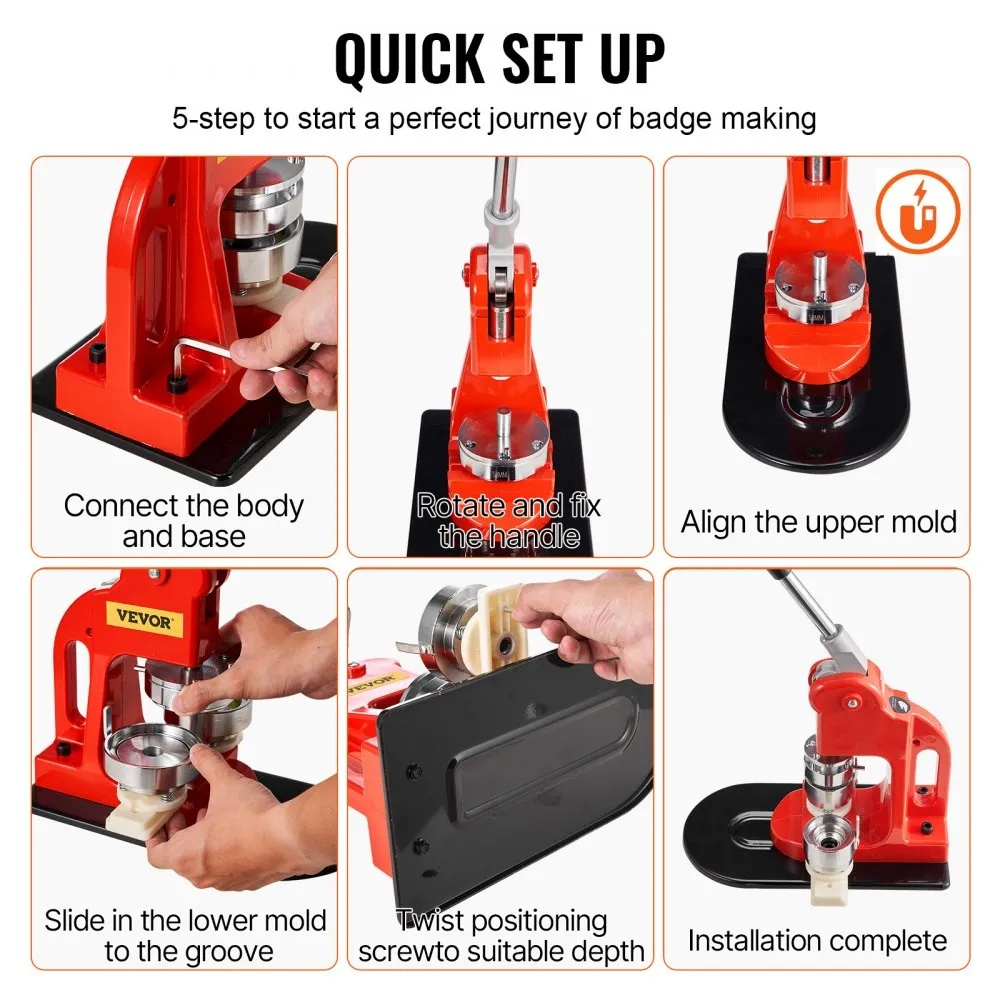 QUICK SET UP

5-step to start a perfect journey of badge making

Connect the body and base

Rotate and fix the handle

Align the upper mold

VEVOR

Slide in the lower mold to the groove

VEVOR

Twist positioning screwto suitable depth

Installation complete