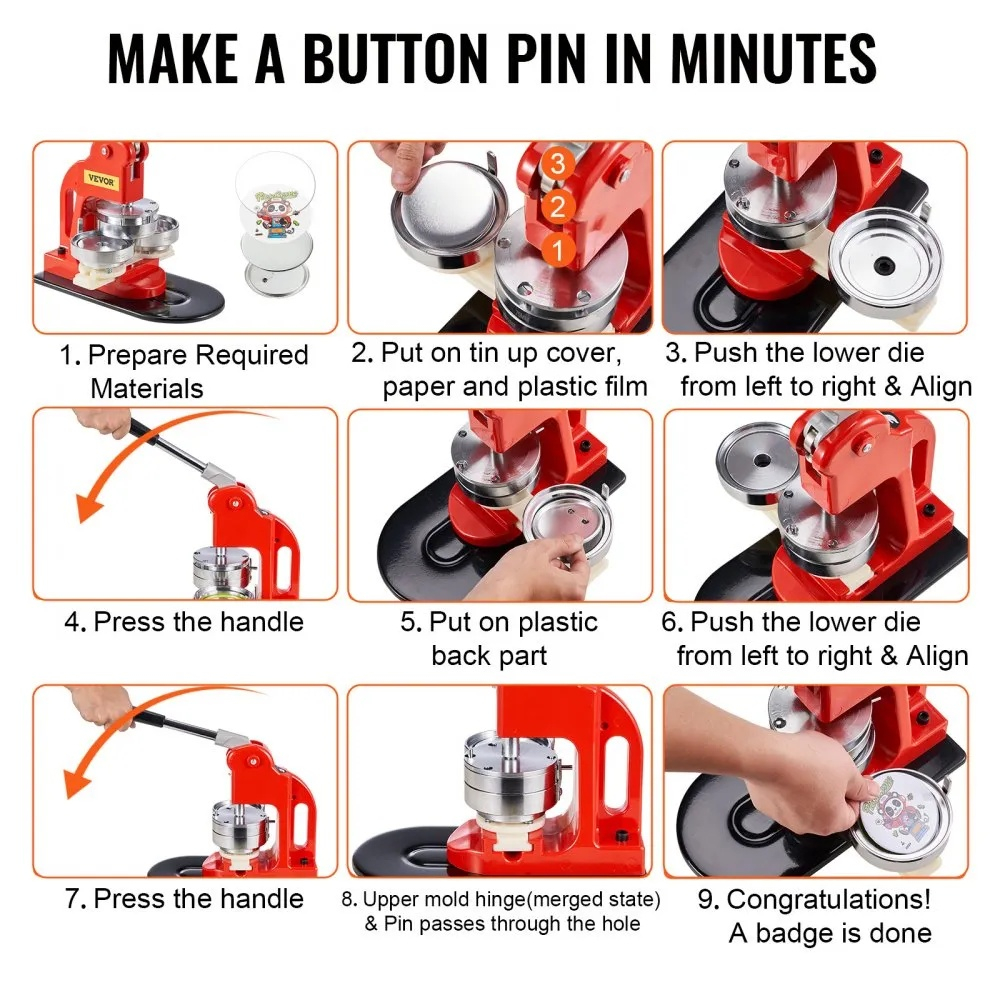 MAKE A BUTTON PIN IN MINUTES

VEVOR

1. Prepare Required Materials

3
2
1

2. Put on tin up cover, paper and plastic film

3. Push the lower die from left to right & Align

4. Press the handle

5. Put on plastic back part

6. Push the lower die from left to right & Align

7. Press the handle

8. Upper mold hinge(merged state) & Pin passes through the hole

9. Congratulations! A badge is done