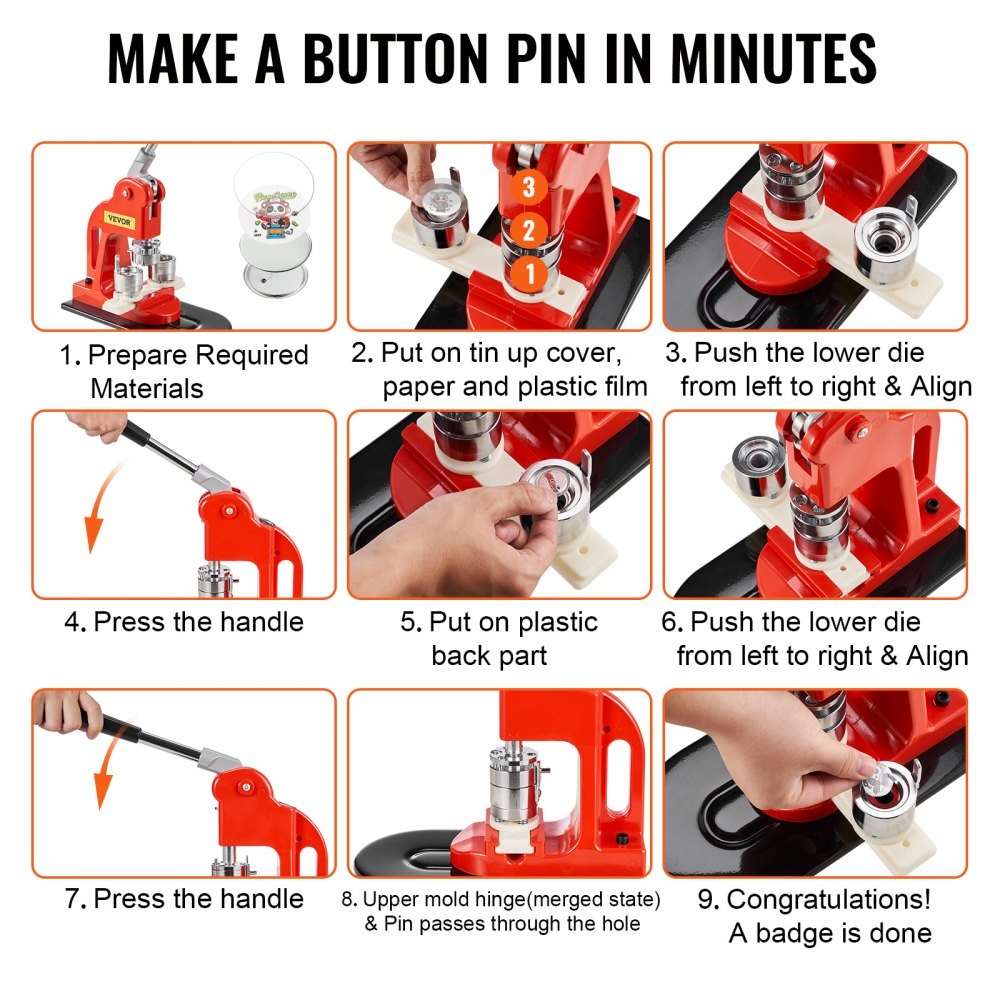 MAKE A BUTTON PIN IN MINUTES

VEVOR

1. Prepare Required Materials

3
2
1

2. Put on tin up cover, paper and plastic film

3. Push the lower die from left to right & Align

4. Press the handle

5. Put on plastic back part

6. Push the lower die from left to right & Align

7. Press the handle

8. Upper mold hinge(merged state) & Pin passes through the hole

9. Congratulations! A badge is done