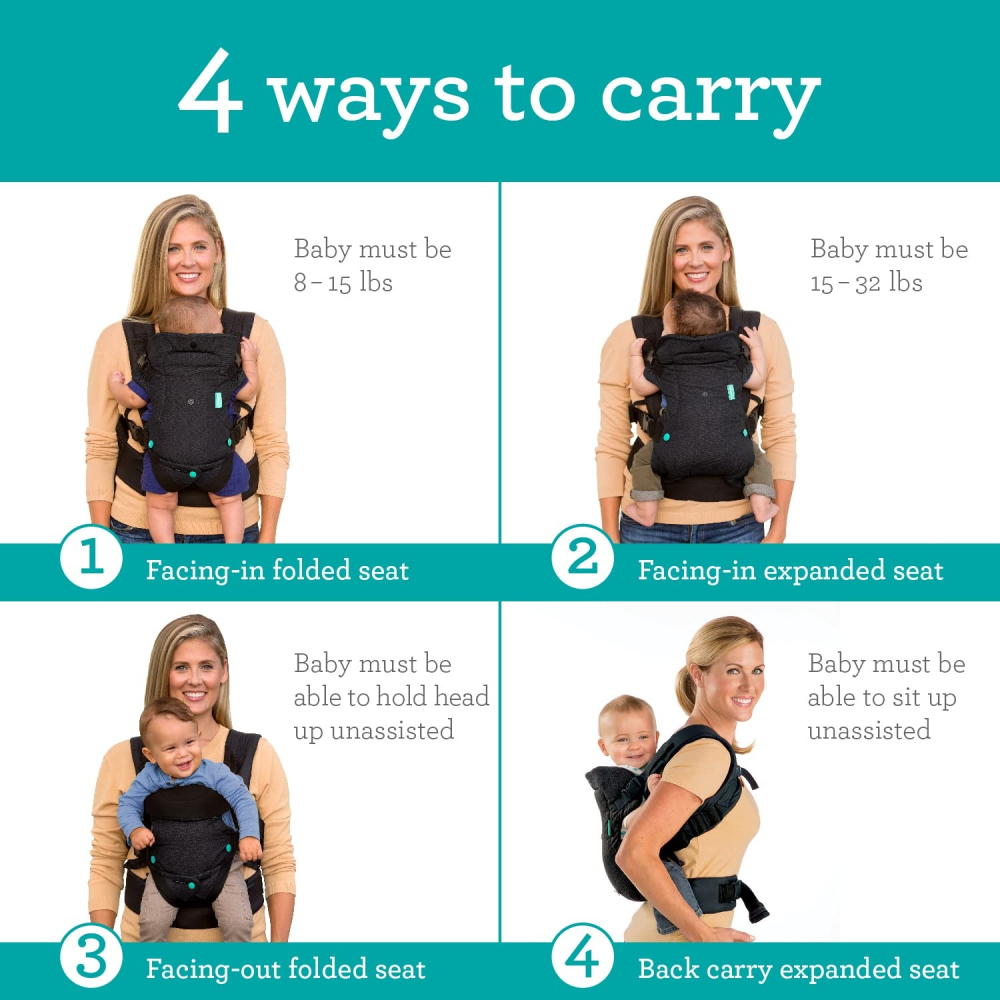 4 ways to carry

Baby must be 8 – 15 lbs

1 Facing-in folded seat

Baby must be 15 – 32 lbs

2 Facing-in expanded seat

Baby must be able to hold head up unassisted

3 Facing-out folded seat

Baby must be able to sit up unassisted

4 Back carry expanded seat