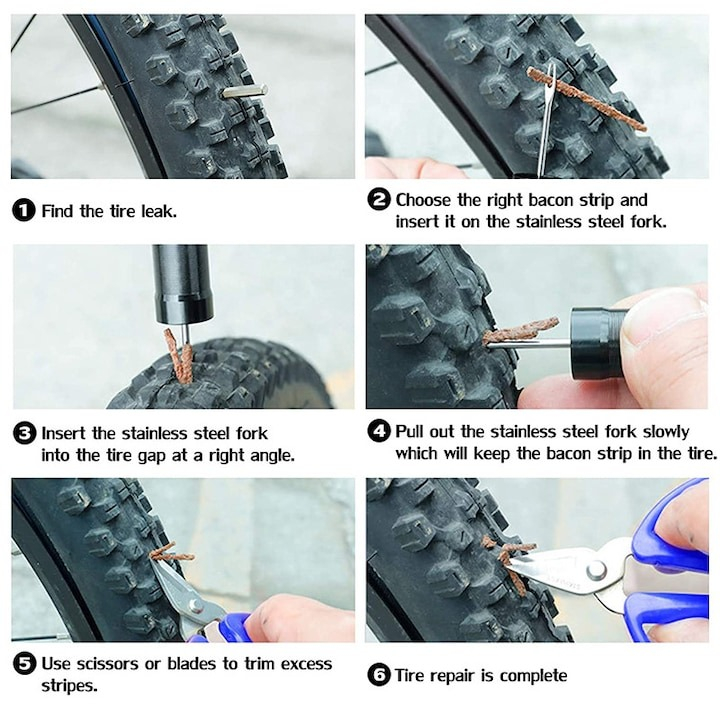 1 Find the tire leak.

2 Choose the right bacon strip and insert it on the stainless steel fork.

3 Insert the stainless steel fork into the tire gap at a right angle.

4 Pull out the stainless steel fork slowly which will keep the bacon strip in the tire.

5 Use scissors or blades to trim excess stripes.

6 Tire repair is complete