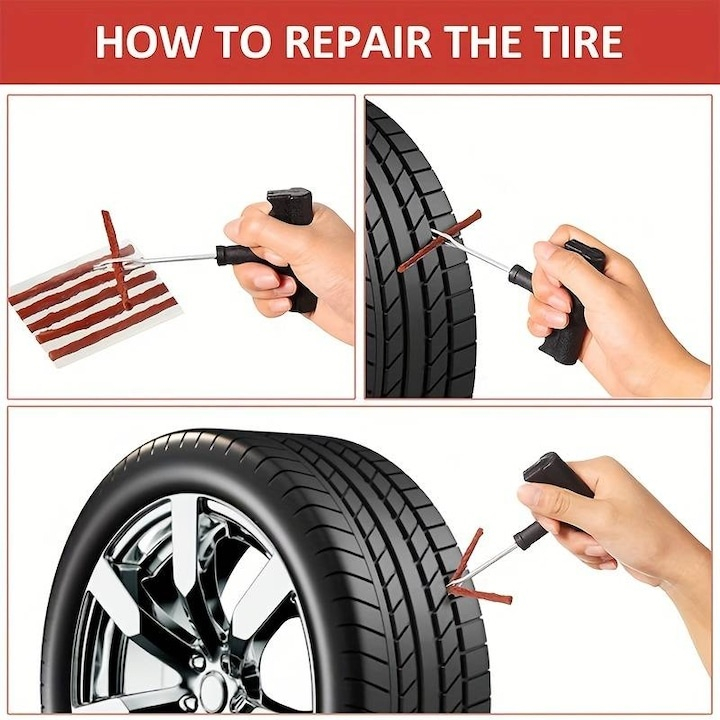 HOW TO REPAIR THE TIRE