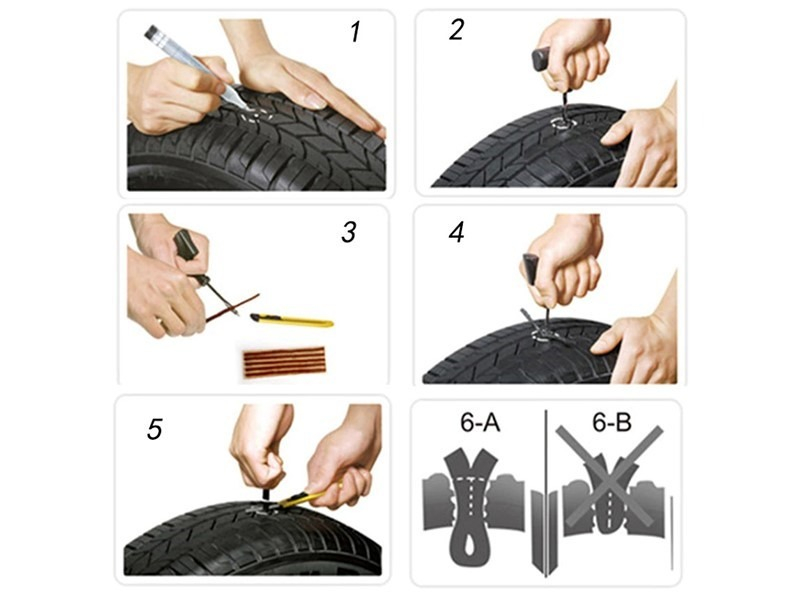 1

2

3

4

5

6-A

6-B