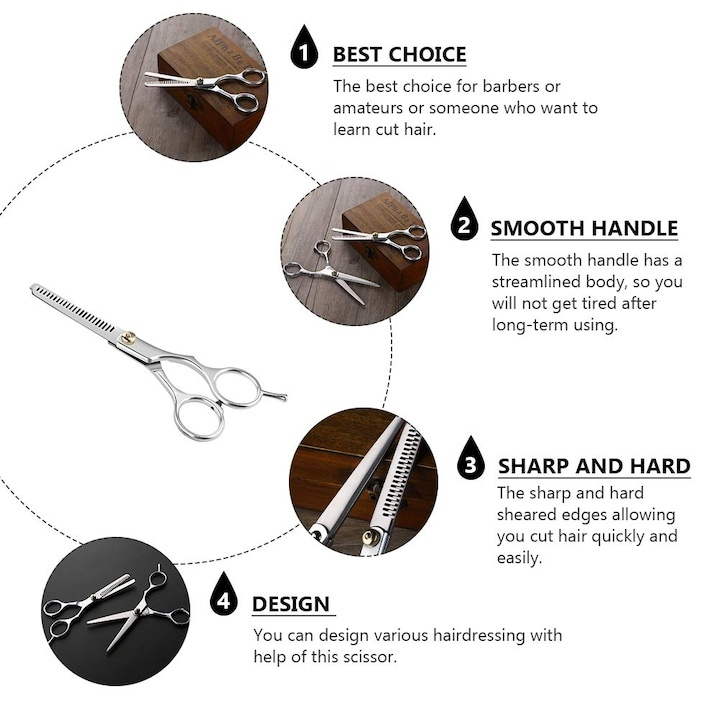 1 BEST CHOICE
The best choice for barbers or amateurs or someone who want to learn cut hair.

2 SMOOTH HANDLE
The smooth handle has a streamlined body, so you will not get tired after long-term using.

3 SHARP AND HARD
The sharp and hard sheared edges allowing you cut hair quickly and easily.

4 DESIGN
You can design various hairdressing with help of this scissor.