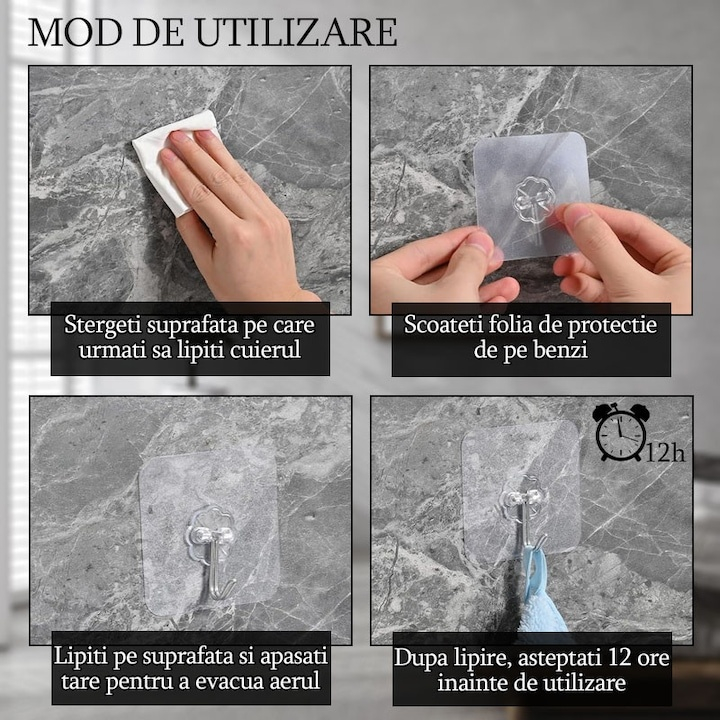 MOD DE UTILIZARE

Stergeti suprafata pe care urmati sa lipiti cuierul

Scoateti folia de protectie de pe benzi

12h

Lipiti pe suprafata si apasati tare pentru a evacua aerul

Dupa lipire, asteptati 12 ore inainte de utilizare