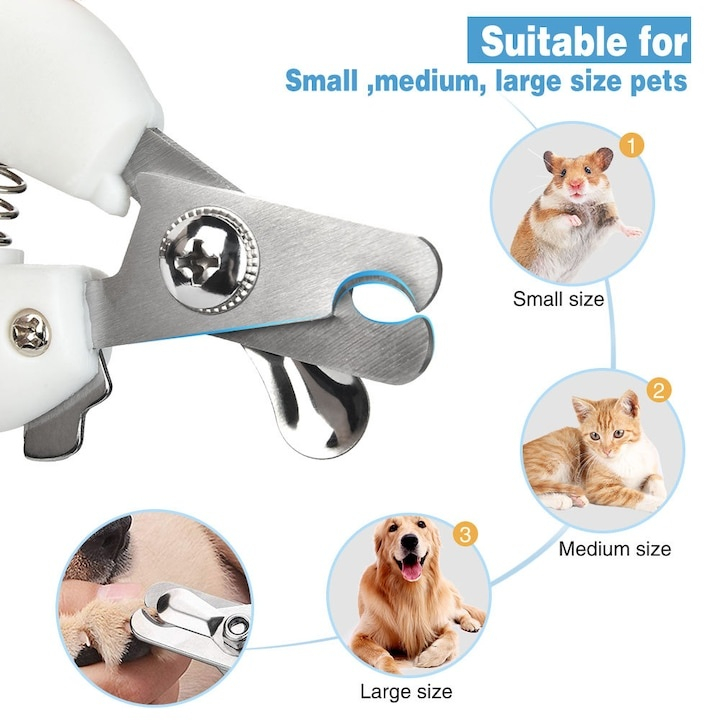 Suitable for
Small ,medium, large size pets

1
Small size

2
Medium size

3
Large size