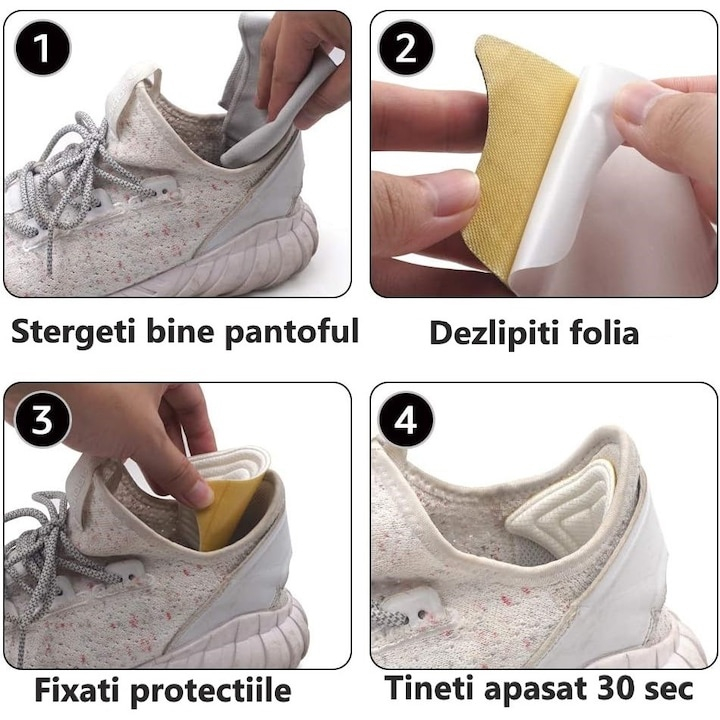 1

Stergeti bine pantoful

2

Dezlipiti folia

3

Fixati protectiile

4

Tineti apasat 30 sec