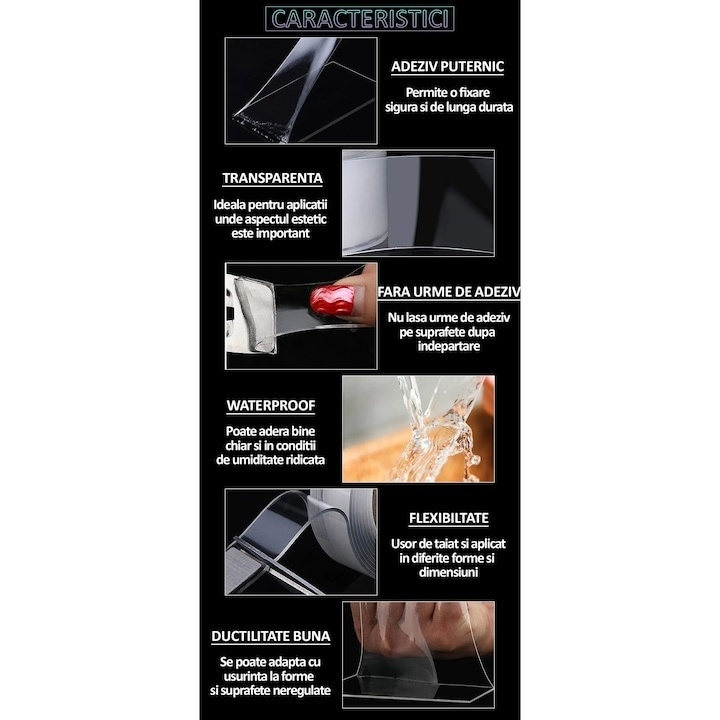 CARACTERISTICI

ADEZIV PUTERNIC

Permite o fixare sigura si de lunga durata

TRANSPARENTA

Ideala pentru aplicatii unde aspectul estetic este important

FARA URME DE ADEZIV

Nu lasa urme de adeziv pe suprafete dupa indepartare

WATERPROOF

Poate adera bine chiar si in conditii de umiditate ridicata

FLEXIBILTATE

Usor de taiat si aplicat in diferite forme si dimensiuni

DUCTILITATE BUNA

Se poate adapta cu usurinta la forme si suprafete neregulate