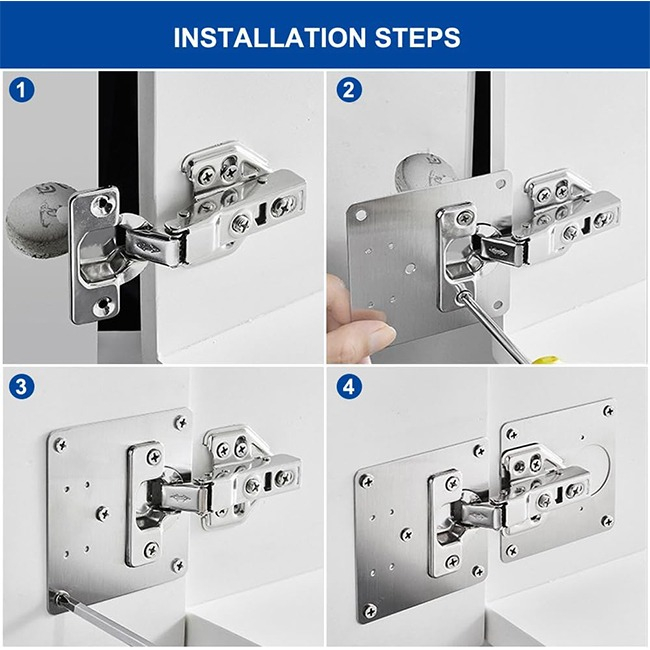 INSTALLATION STEPS

1

2

3

4