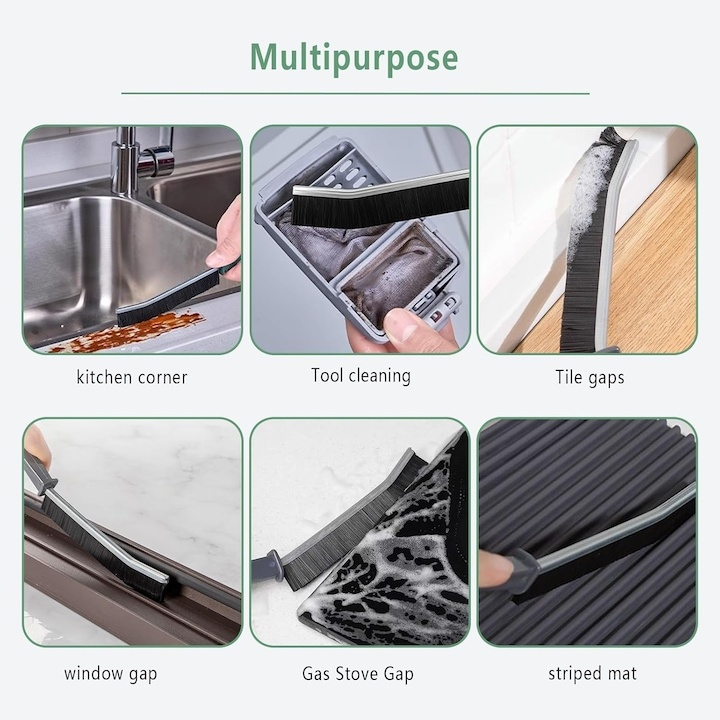 Multipurpose

kitchen corner

Tool cleaning

Tile gaps

window gap

Gas Stove Gap

striped mat