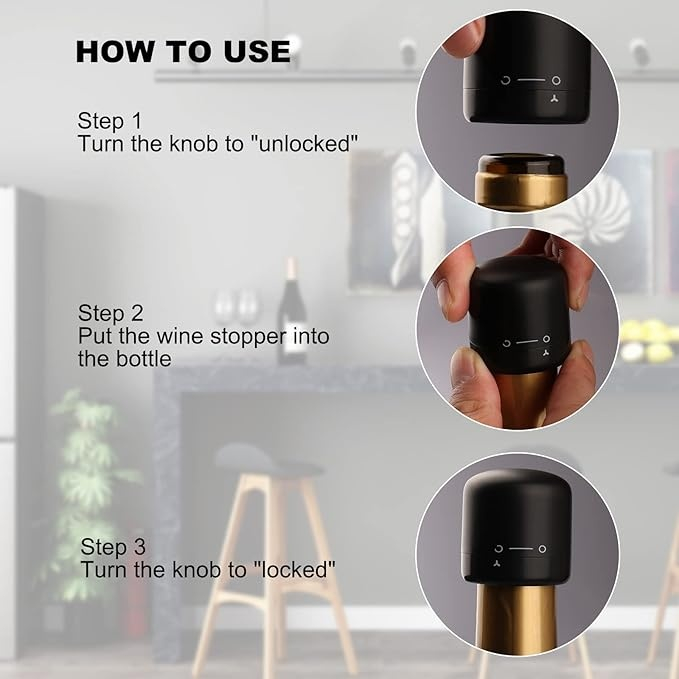 HOW TO USE

Step 1
Turn the knob to "unlocked"

Step 2
Put the wine stopper into the bottle

Step 3
Turn the knob to "locked"