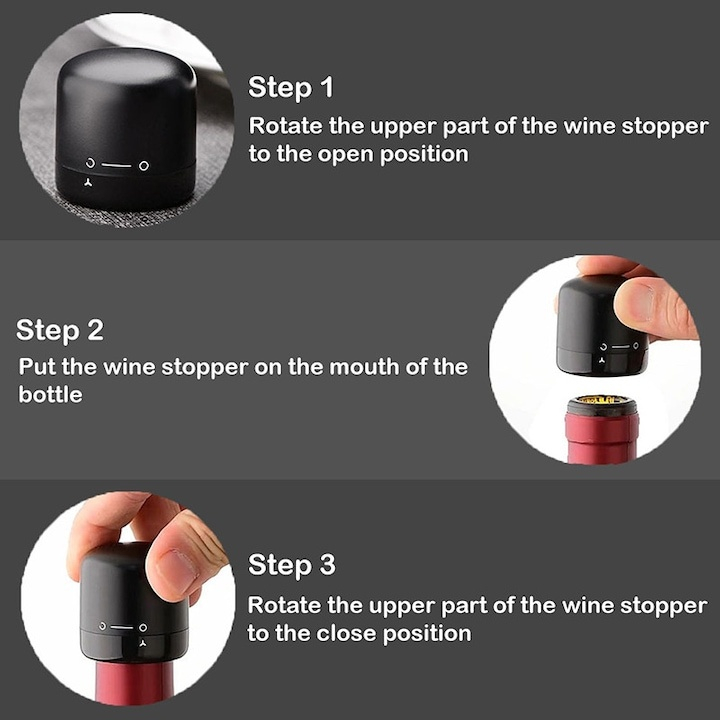 Step 1
Rotate the upper part of the wine stopper to the open position

Step 2
Put the wine stopper on the mouth of the bottle

Step 3
Rotate the upper part of the wine stopper to the close position